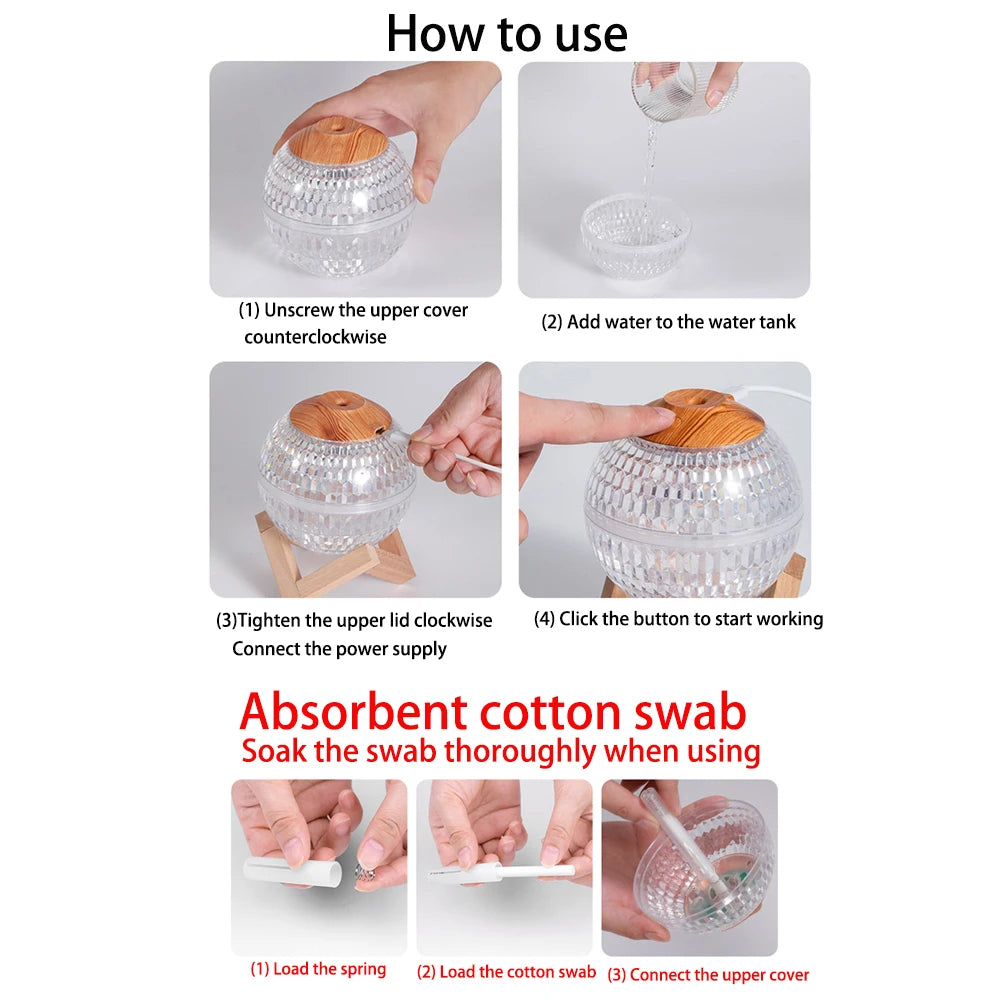 How to use

(1) Unscrew the upper cover counterclockwise

(2) Add water to the water tank

(3)Tighten the upper lid clockwise Connect the power supply

(4) Click the button to start working

Absorbent cotton swab
Soak the swab thoroughly when using

(1) Load the spring

(2) Load the cotton swab

(3) Connect the upper cover