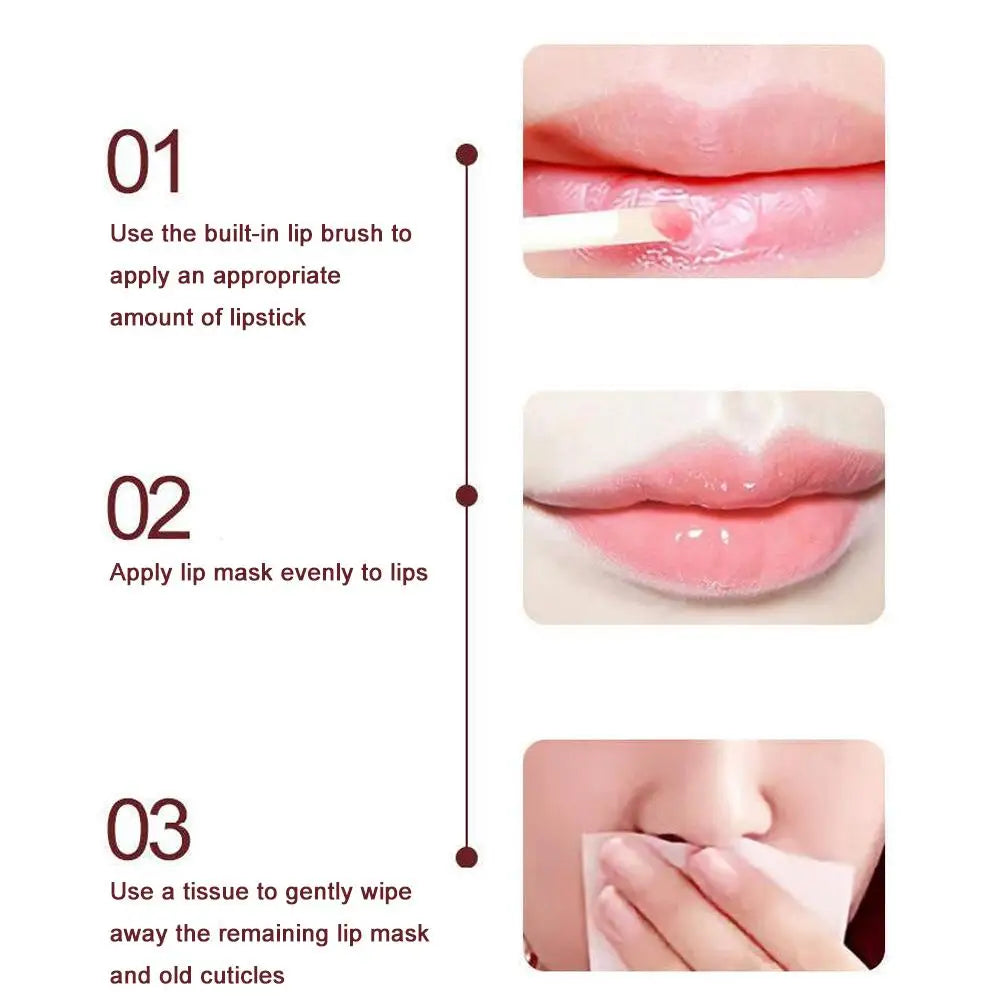 01

Use the built-in lip brush to apply an appropriate amount of lipstick

02

Apply lip mask evenly to lips

03

Use a tissue to gently wipe away the remaining lip mask and old cuticles