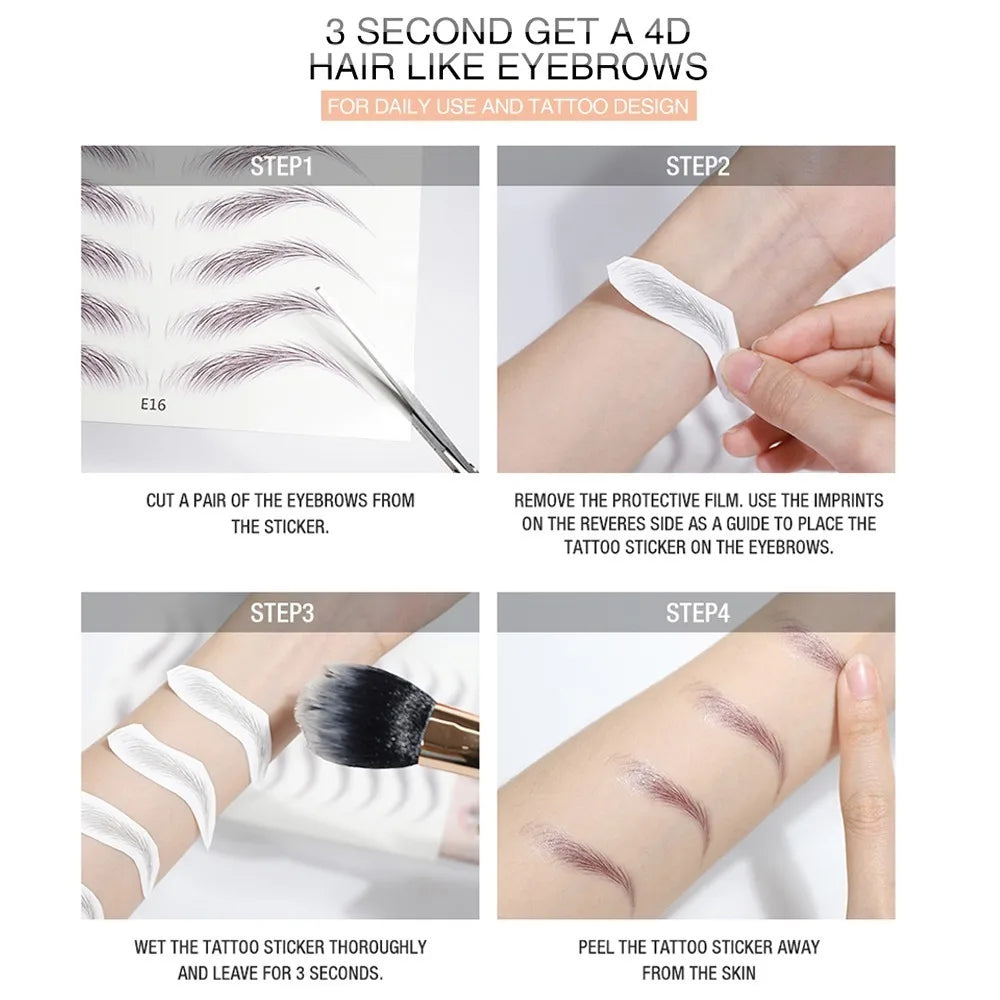 3 SECOND GET A 4D HAIR LIKE EYEBROWS

FOR DAILY USE AND TATTOO DESIGN

STEP1

E16

CUT A PAIR OF THE EYEBROWS FROM THE STICKER.

STEP2

REMOVE THE PROTECTIVE FILM. USE THE IMPRINTS ON THE REVERES SIDE AS A GUIDE TO PLACE THE TATTOO STICKER ON THE EYEBROWS.

STEP3

WET THE TATTOO STICKER THOROUGHLY AND LEAVE FOR 3 SECONDS.

STEP4

PEEL THE TATTOO STICKER AWAY FROM THE SKIN