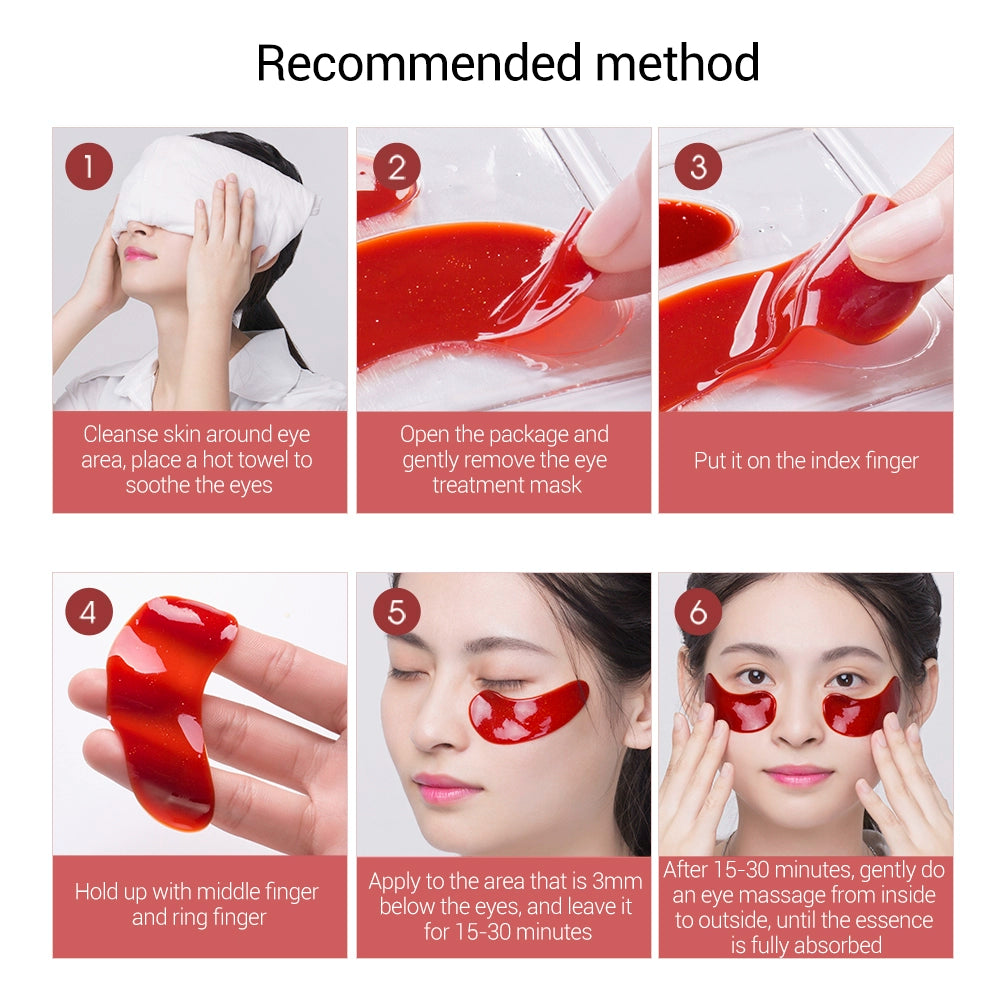 Recommended method

1
Cleanse skin around eye area, place a hot towel to soothe the eyes

2
Open the package and gently remove the eye treatment mask

3
Put it on the index finger

4
Hold up with middle finger and ring finger

5
Apply to the area that is 3mm below the eyes, and leave it for 15-30 minutes

6
After 15-30 minutes, gently do an eye massage from inside to outside, until the essence is fully absorbed