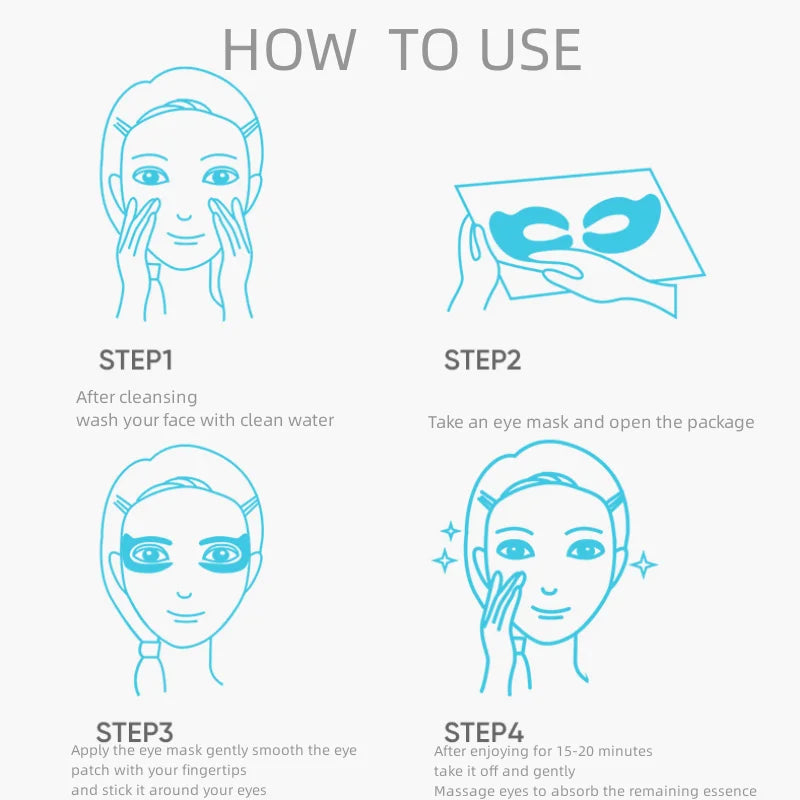 HOW TO USE

STEP1
After cleansing
wash your face with clean water

STEP2
Take an eye mask and open the package

STEP3
Apply the eye mask gently smooth the eye patch with your fingertips
and stick it around your eyes

STEP4
After enjoying for 15-20 minutes
take it off and gently
Massage eyes to absorb the remaining essence