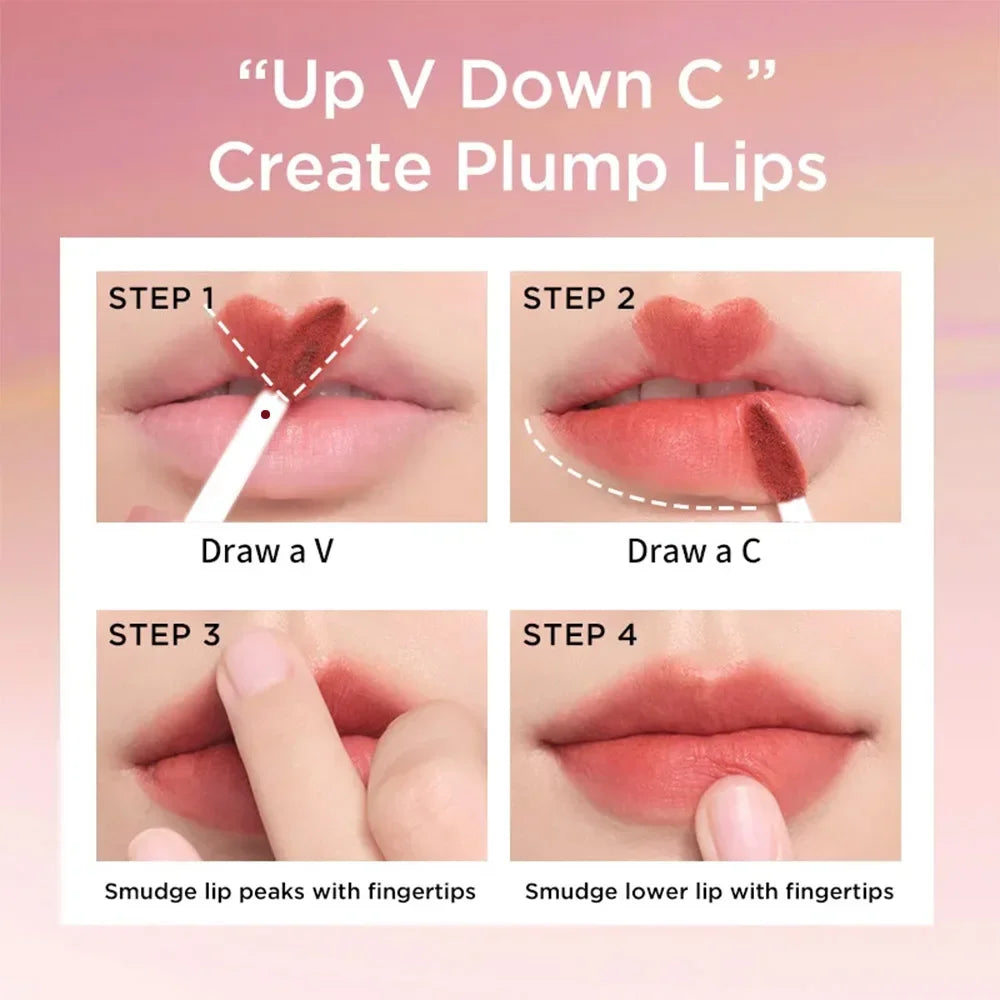 “Up V Down C ”
Create Plump Lips

STEP 1

Draw a V

STEP 2

Draw a C

STEP 3

Smudge lip peaks with fingertips

STEP 4

Smudge lower lip with fingertips