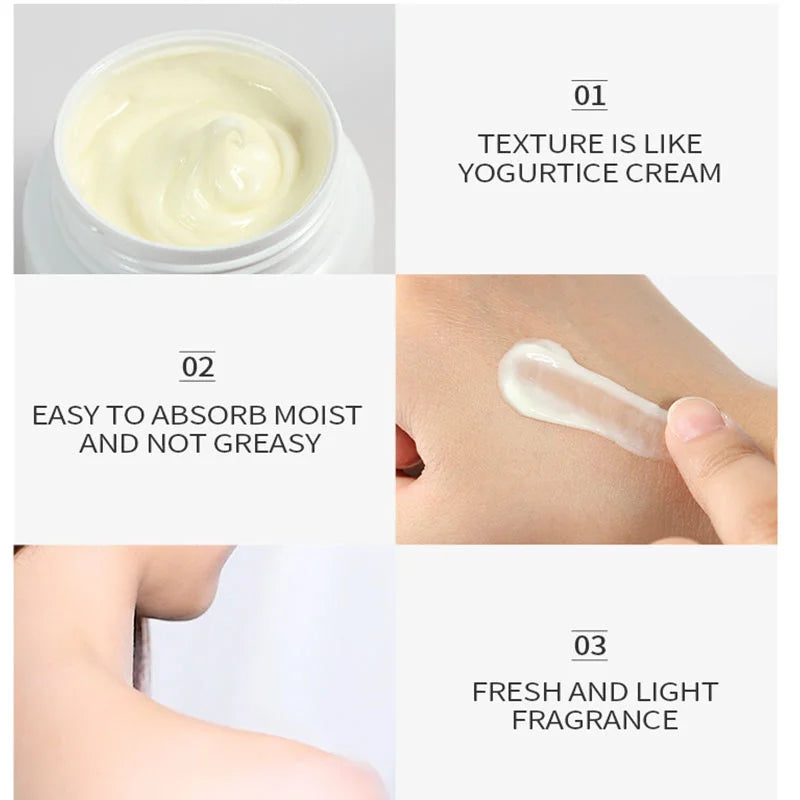 01

TEXTURE IS LIKE YOGURTICE CREAM

02

EASY TO ABSORB MOIST AND NOT GREASY

03

FRESH AND LIGHT FRAGRANCE