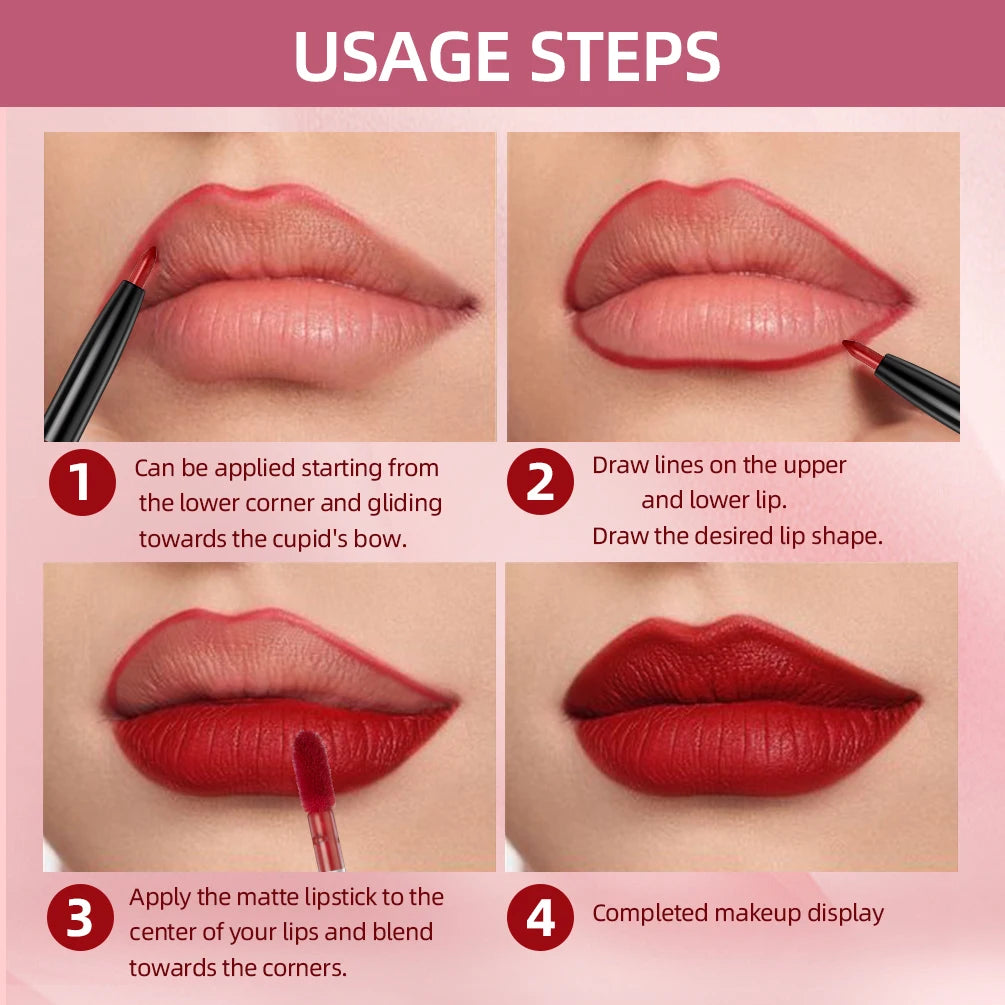 USAGE STEPS

1 Can be applied starting from the lower corner and gliding towards the cupid's bow.

2 Draw lines on the upper and lower lip. Draw the desired lip shape.

3 Apply the matte lipstick to the center of your lips and blend towards the corners.

4 Completed makeup display