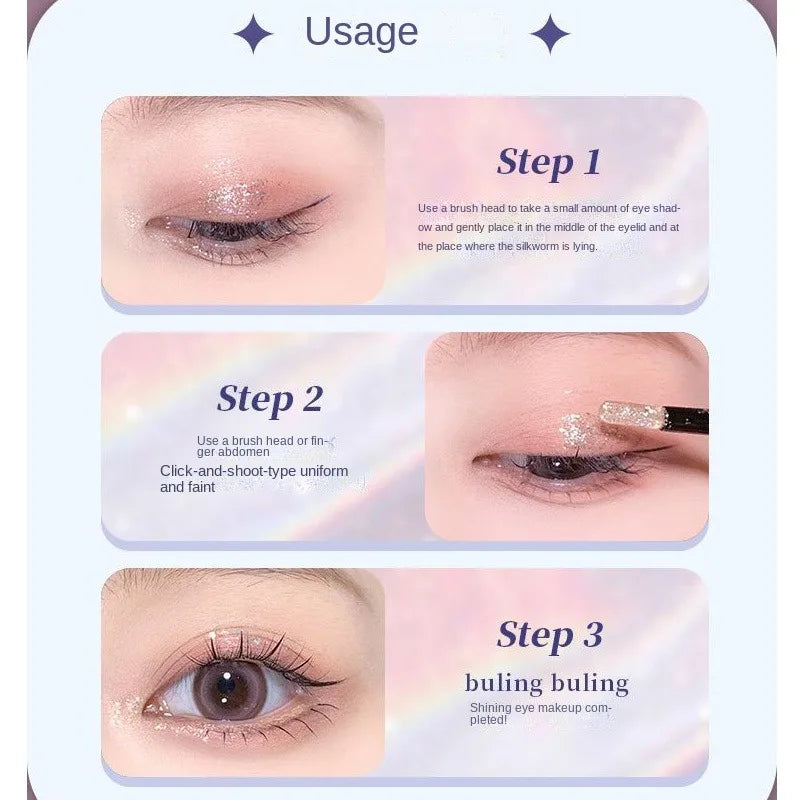 Usage

Step 1

Use a brush head to take a small amount of eye shadow and gently place it in the middle of the eyelid and at the place where the silkworm is lying.

Step 2

Use a brush head or finger abdomen

Click-and-shoot-type uniform and faint

Step 3

buling buling

Shining eye makeup completed!