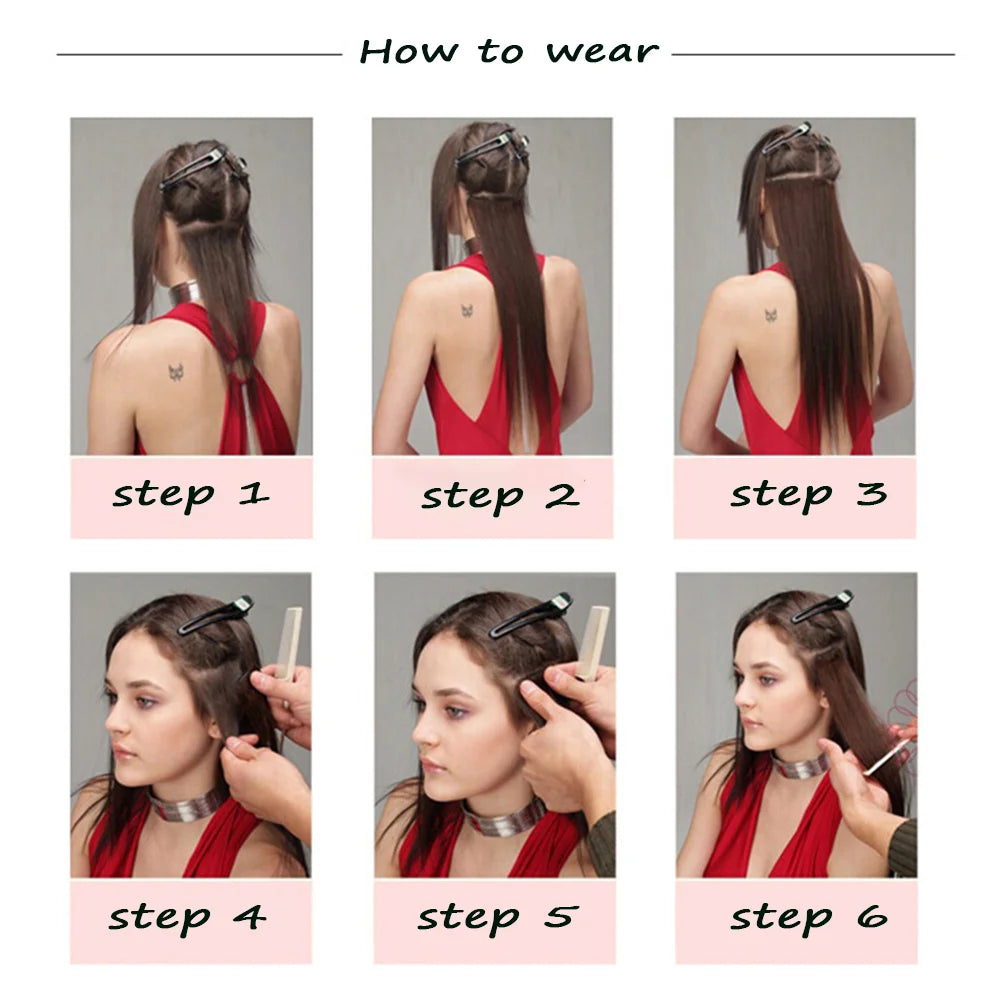 How to wear

step 1

step 2

step 3

step 4

step 5

step 6